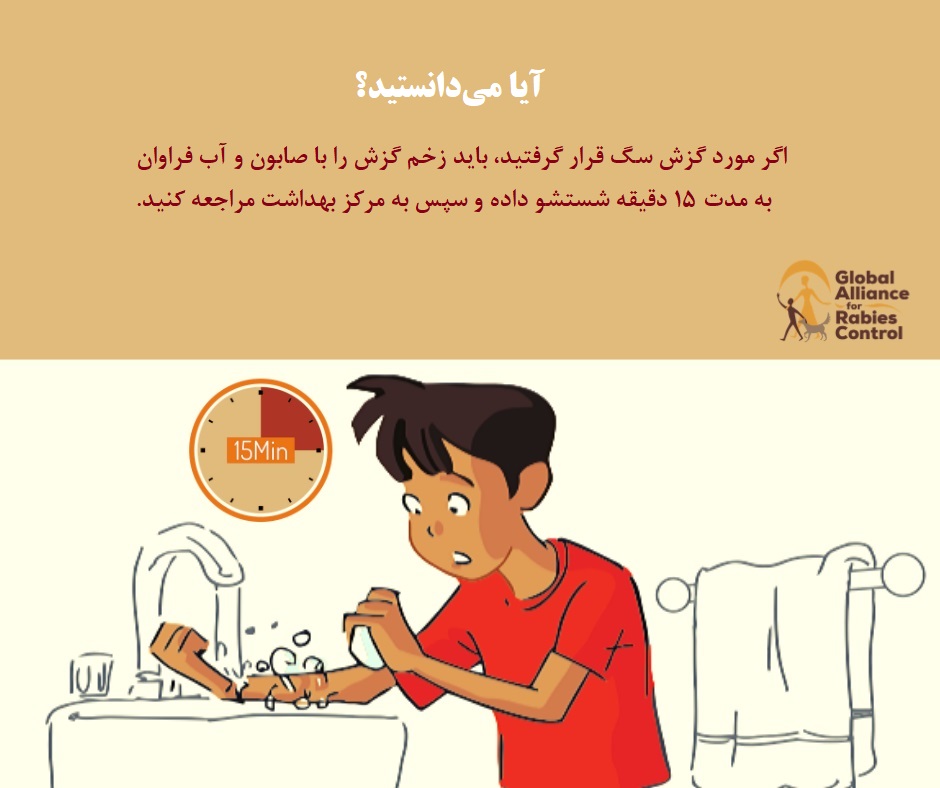 آیا می‌دانستید؟

اگر مورد گزش سگ قرار گرفتید، باید زخم گزش را با صابون و آب فراوان به مدت ۱۵ دقیقه شستشو داده و سپس به مرکز بهداشت مراجعه کنید.

Global Alliance for Rabies Control

15Min